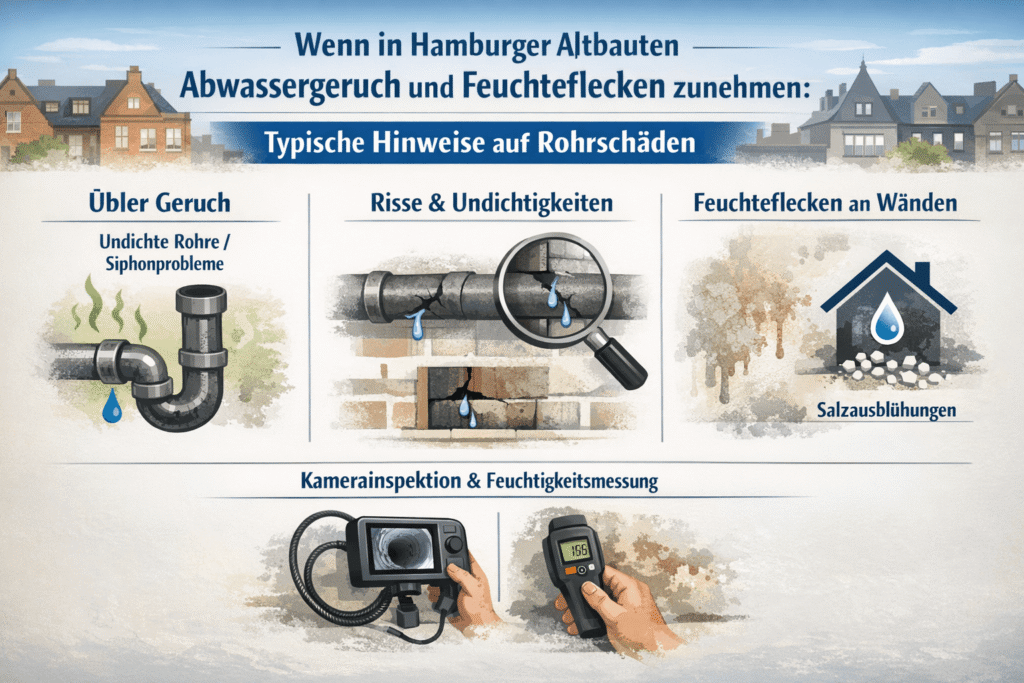 Wenn in Hamburger Altbauten Abwassergeruch und Feuchteflecken zunehmen:

Typische Hinweise auf Rohrschäden

Übler Geruch

Undichte Rohre / Siphonprobleme

Risse & Undichtigkeiten

Feuchteflecken an Wänden

Salzausblühungen

Kamerainspektion & Feuchtigkeitsmessung

155